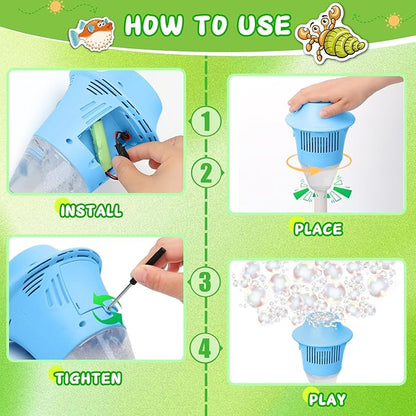 HOW TO USE

1

INSTALL

2

PLACE

3

TIGHTEN

4

PLAY