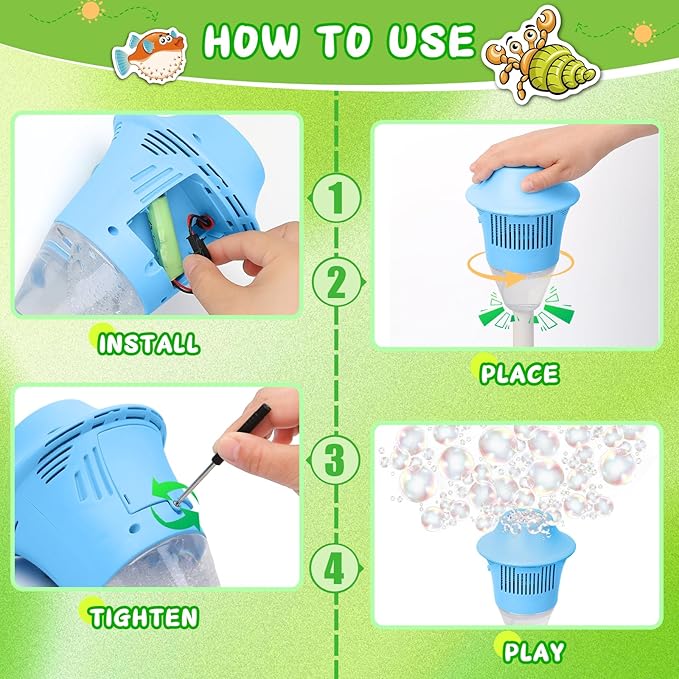 HOW TO USE

1

INSTALL

2

PLACE

3

TIGHTEN

4

PLAY